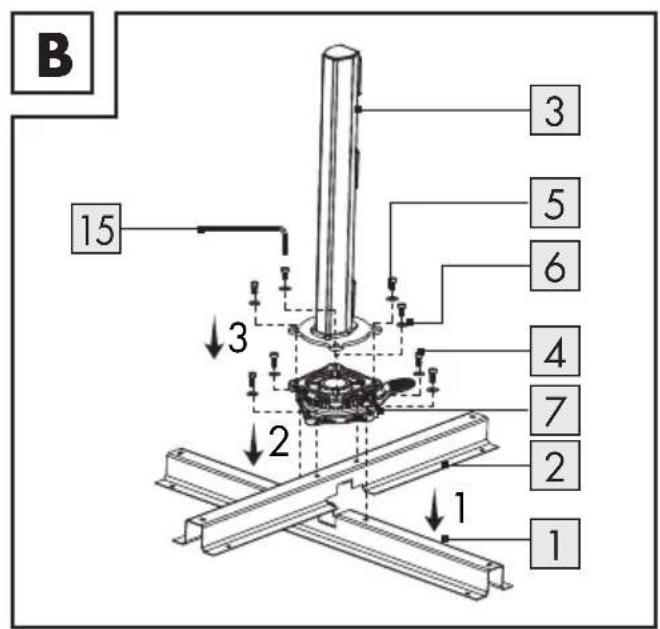 B

3

15

5

6

3

4

7

2

2

1

1