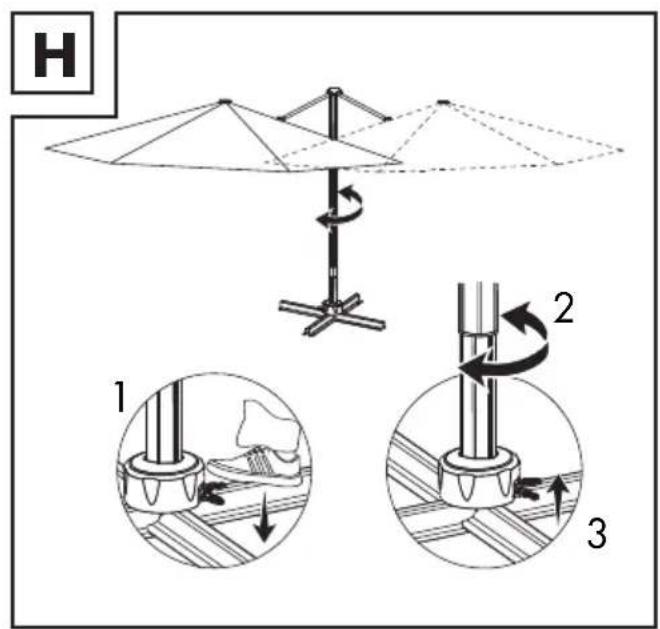 H

2

1

3