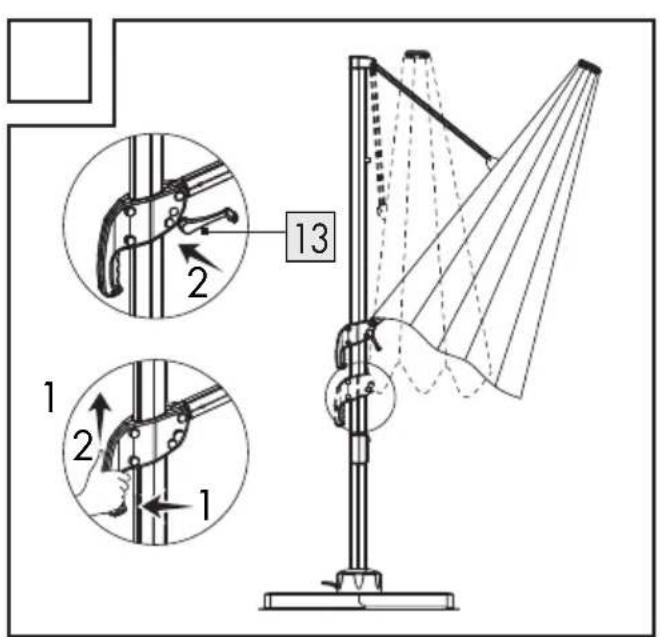 13
2
1
2
1