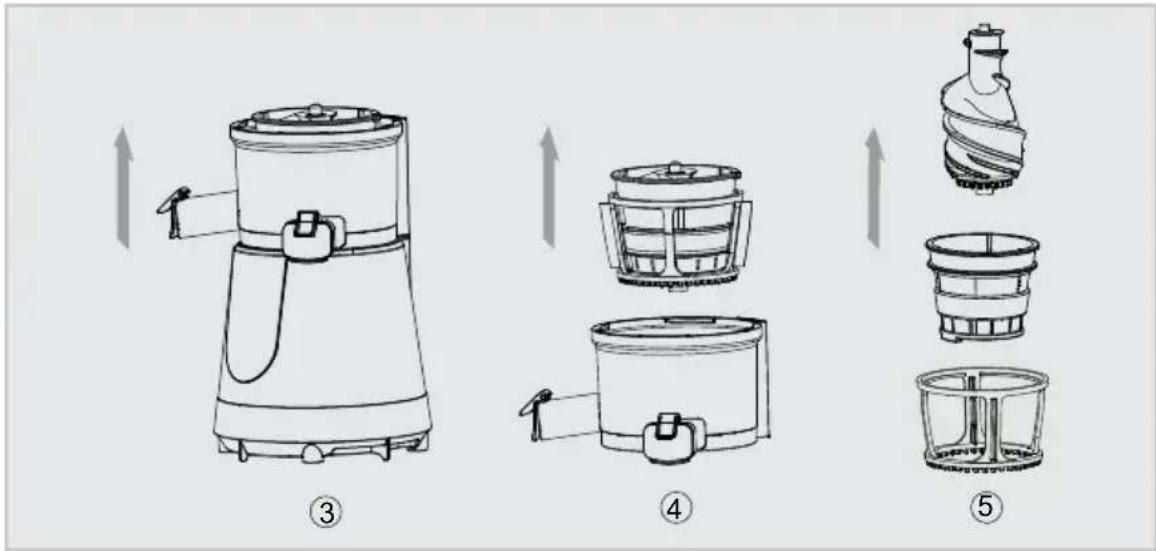 ③

④

⑤