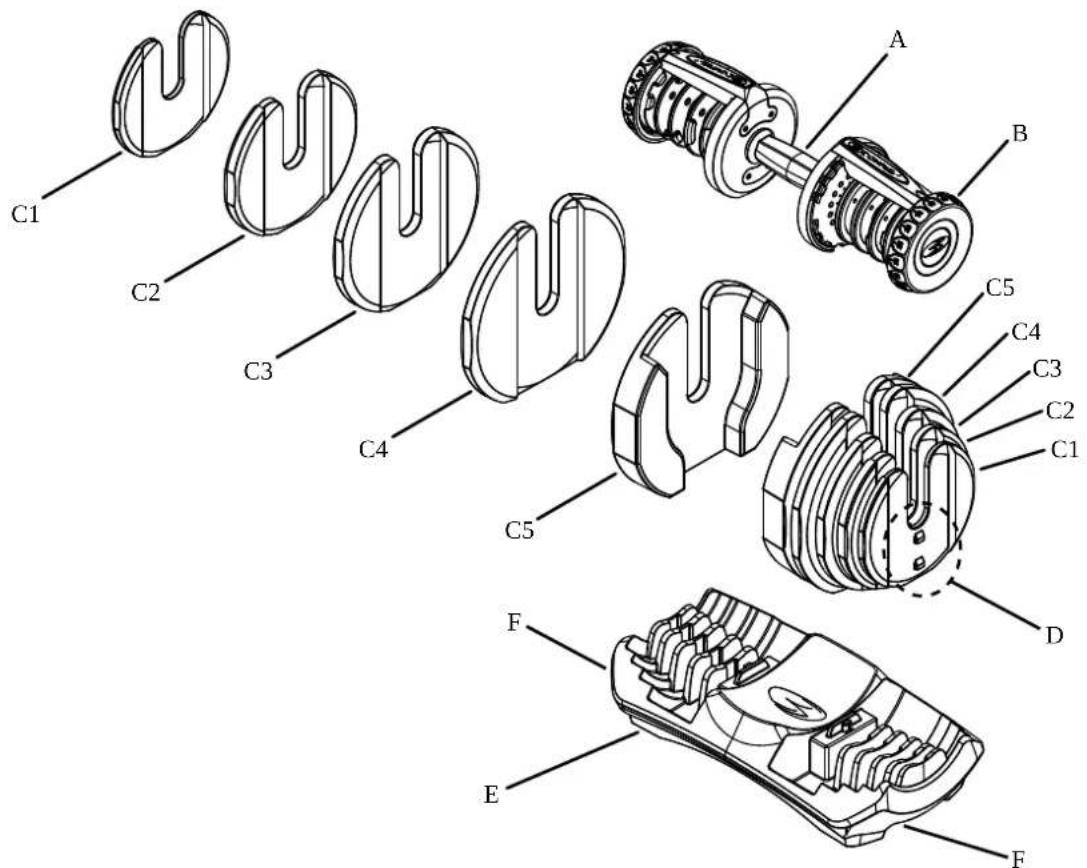 A
B
C1
C2
C3
C4
C5
C5
C4
C3
C2
C1
D
F
E
F