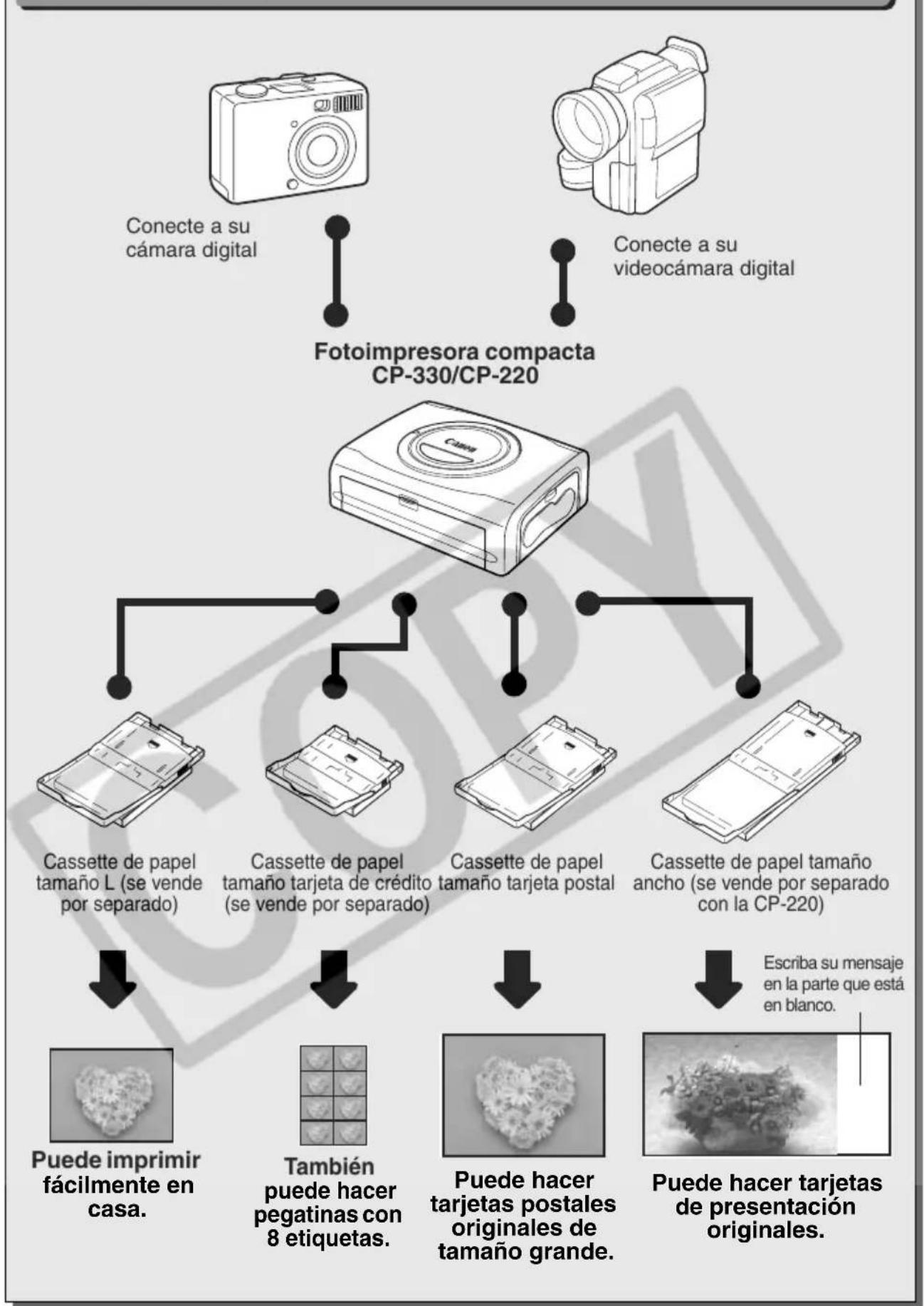 Conecte a su cámara digital

Conecte a su videocámara digital

Fotoimpresora compacta CP-330/CP-220

Canon

COPY

Cassette de papel tamaño L (se vende por separado)

Cassette de papel tamaño tarjeta de crédito (se vende por separado)

Cassette de papel tamaño tarjeta postal

Cassette de papel tamaño ancho (se vende por separado con la CP-220)

Escriba su mensaje en la parte que está en blanco.

Puede imprimir fácilmente en casa.

También puede hacer pegatinas con 8 etiquetas.

Puede hacer tarjetas postales originales de tamaño grande.

Puede hacer tarjetas de presentación originales.