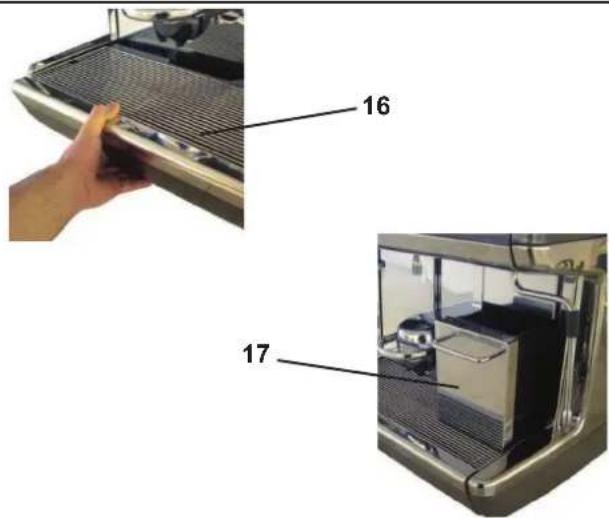 16

17