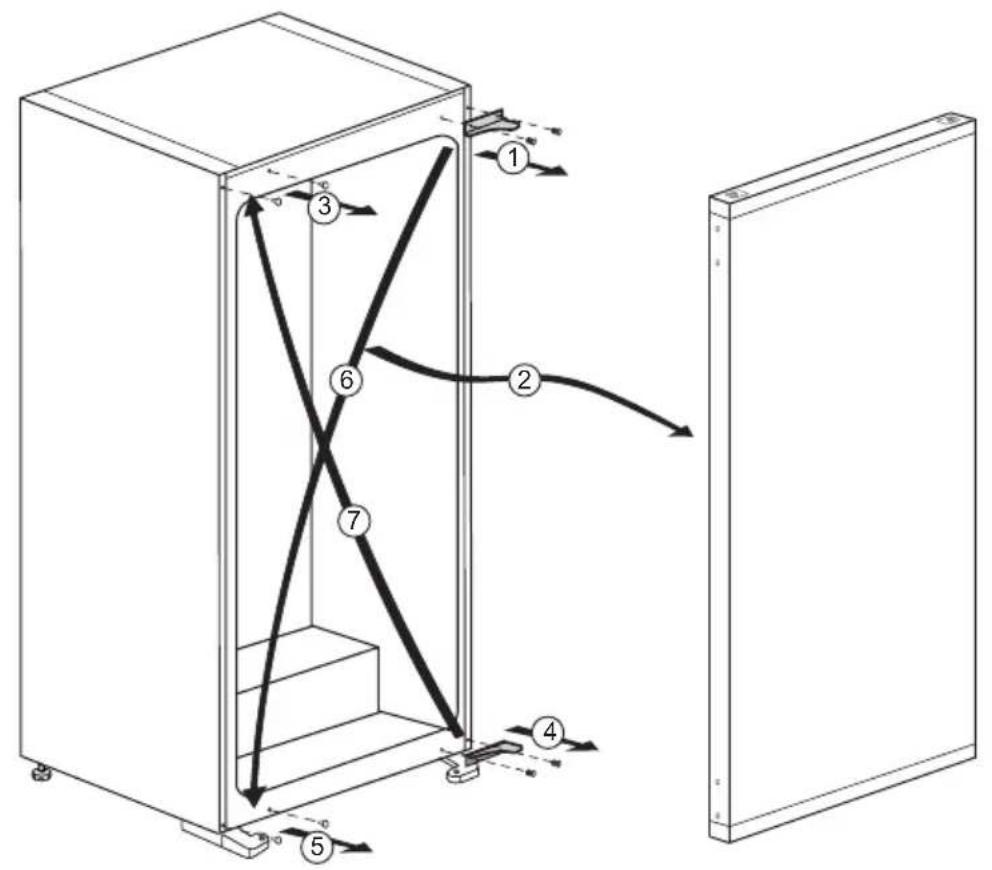 1
3
6
2
7
4
5