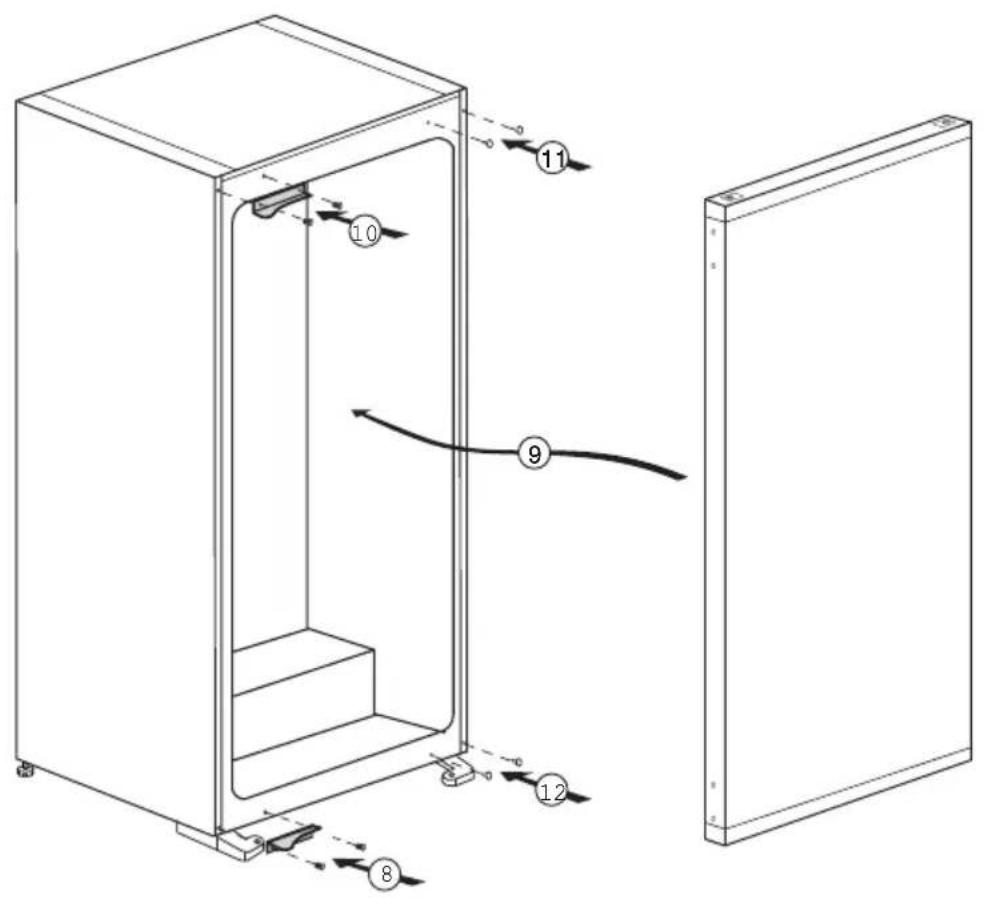 11
10
9
12
8