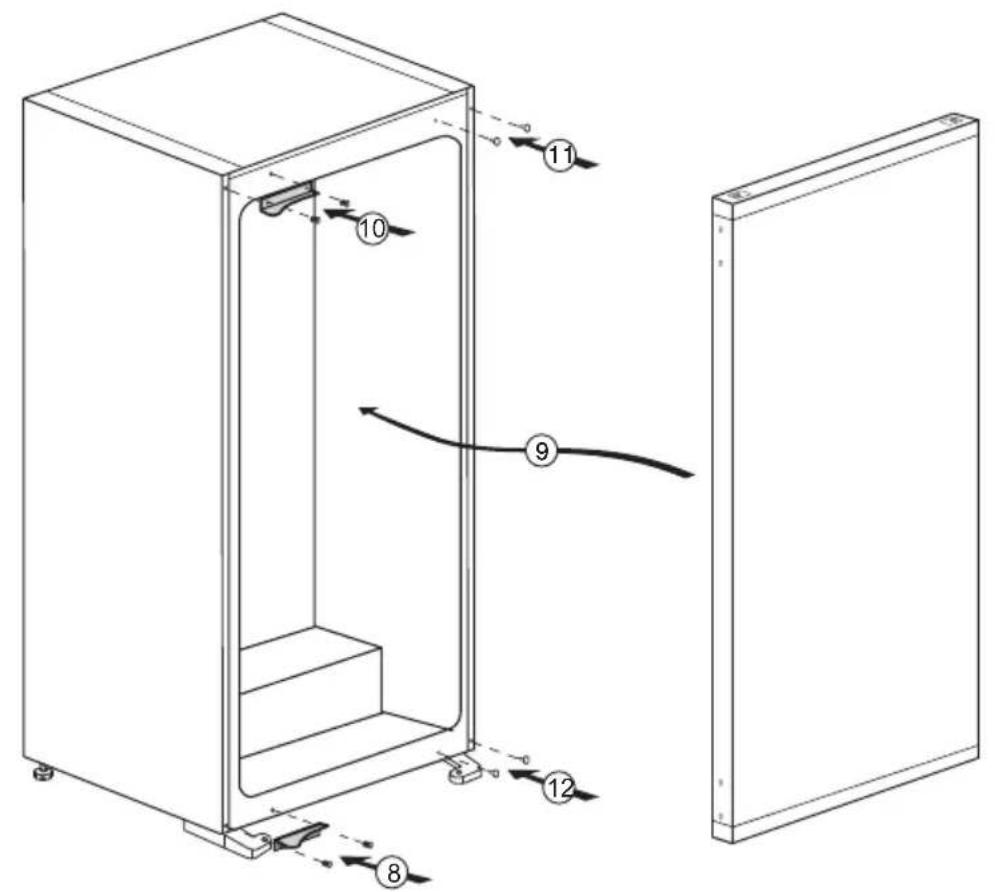 11
10
9
12
8