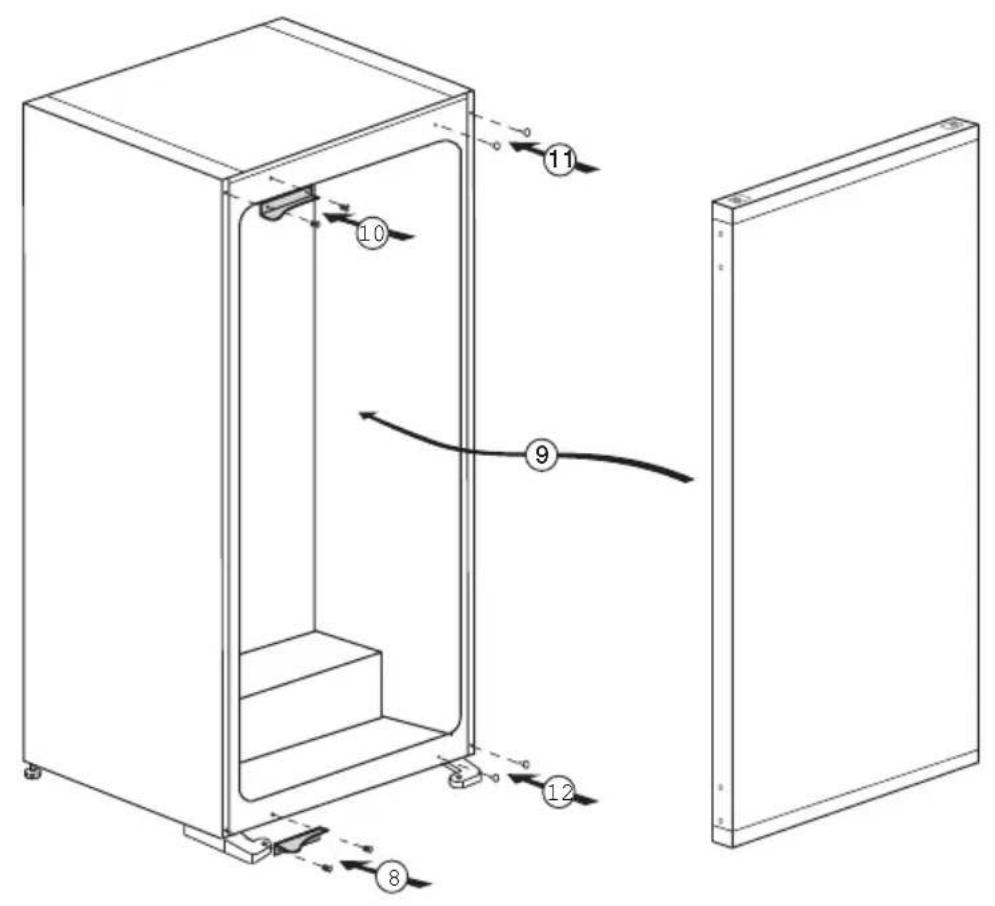 11
10
9
12
8