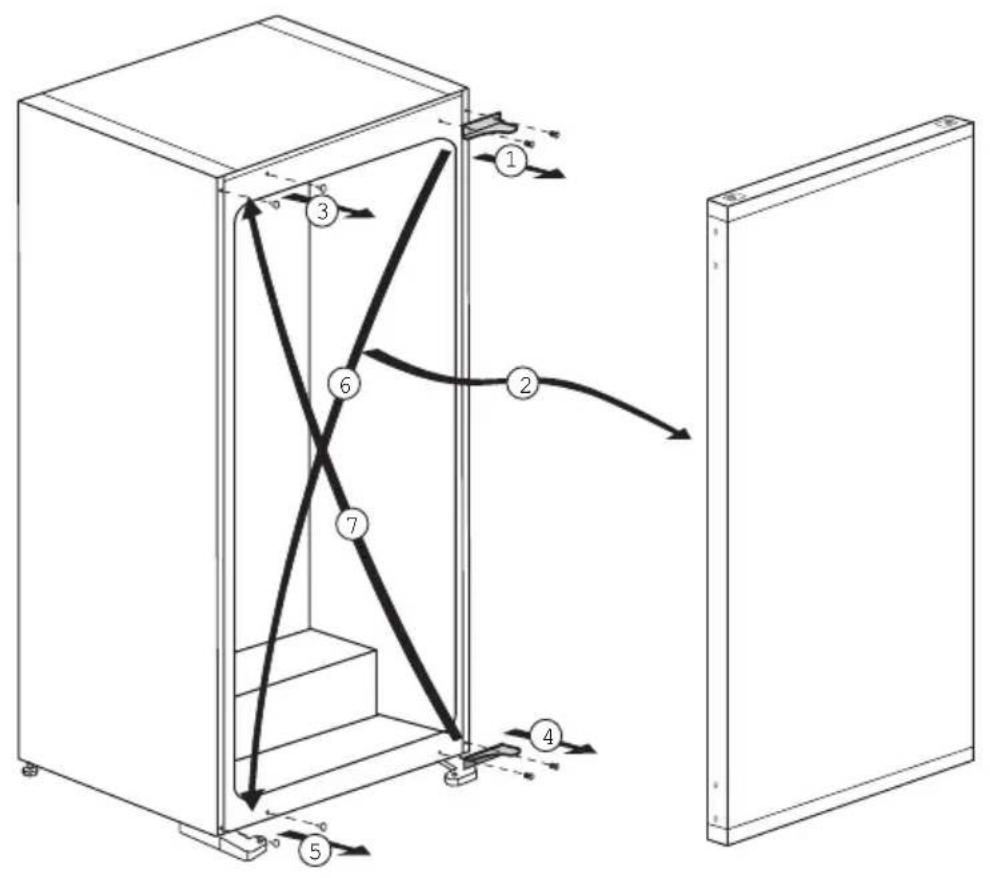 1
3
6
2
7
4
5