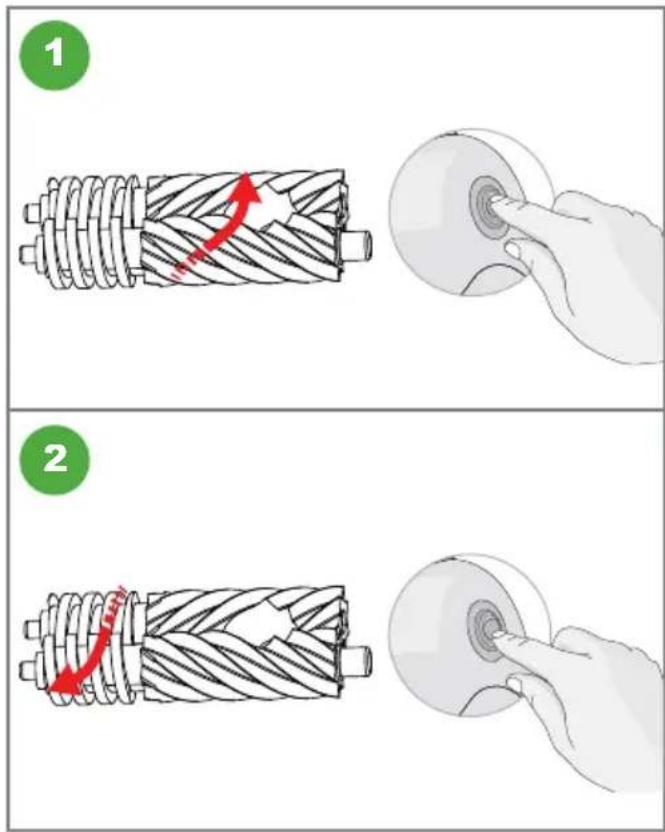 1

2