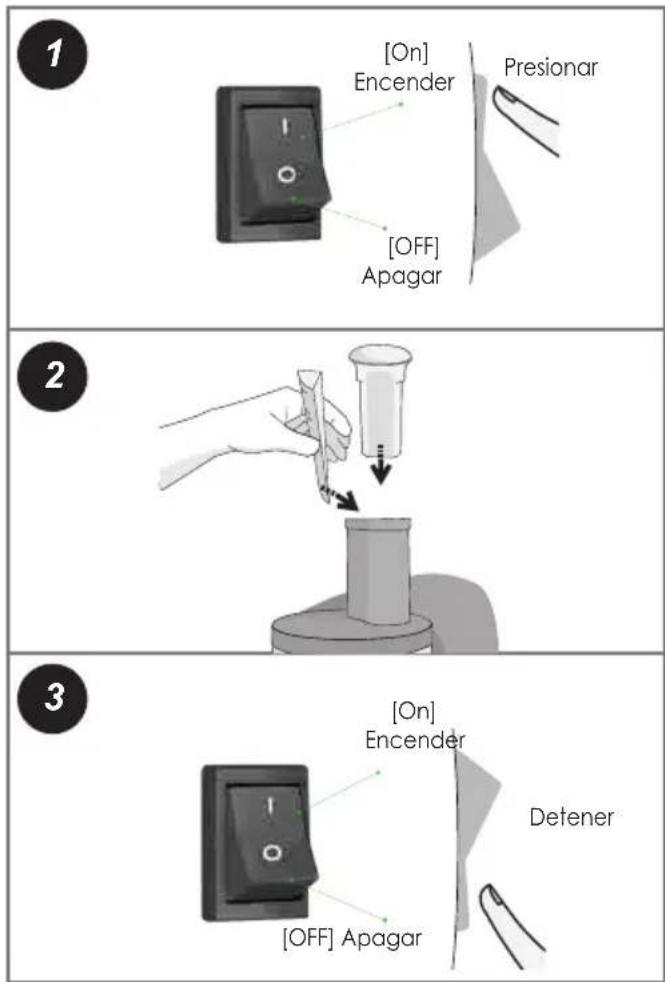 1

[On] Encender

Presionar

I

O

[OFF] Apagar

2

3

[On] Encender

Detener

I

O

[OFF] Apagar