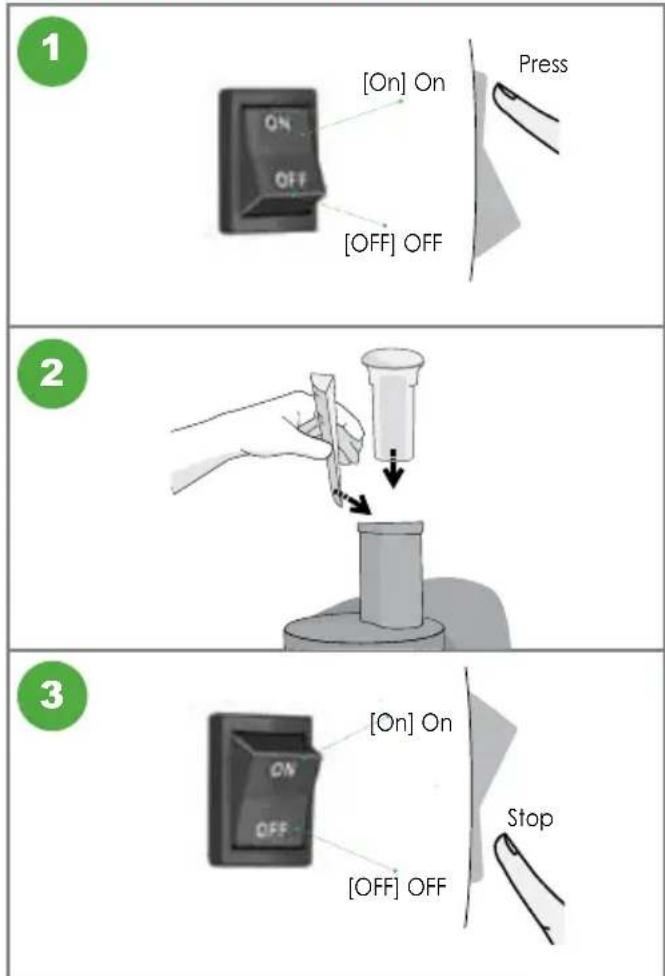 1

ON
OFF
[On] On
[OFF] OFF
Press

2

3

ON
OFF
[On] On
[OFF] OFF
Stop