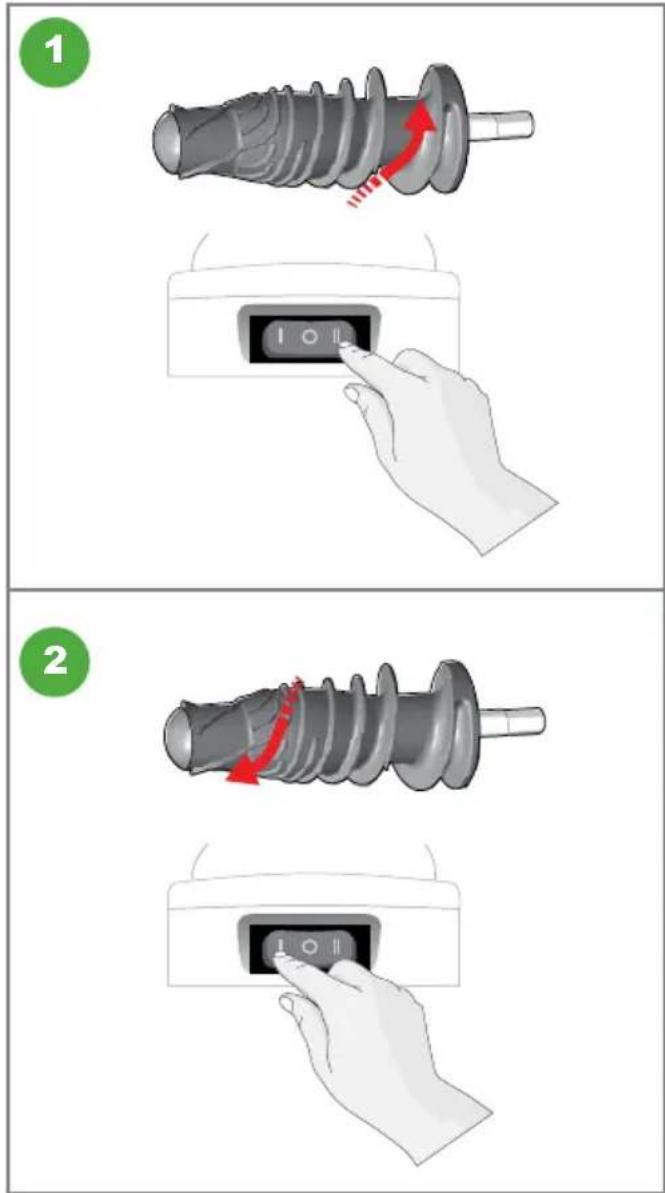 1

I O II

2

I O II