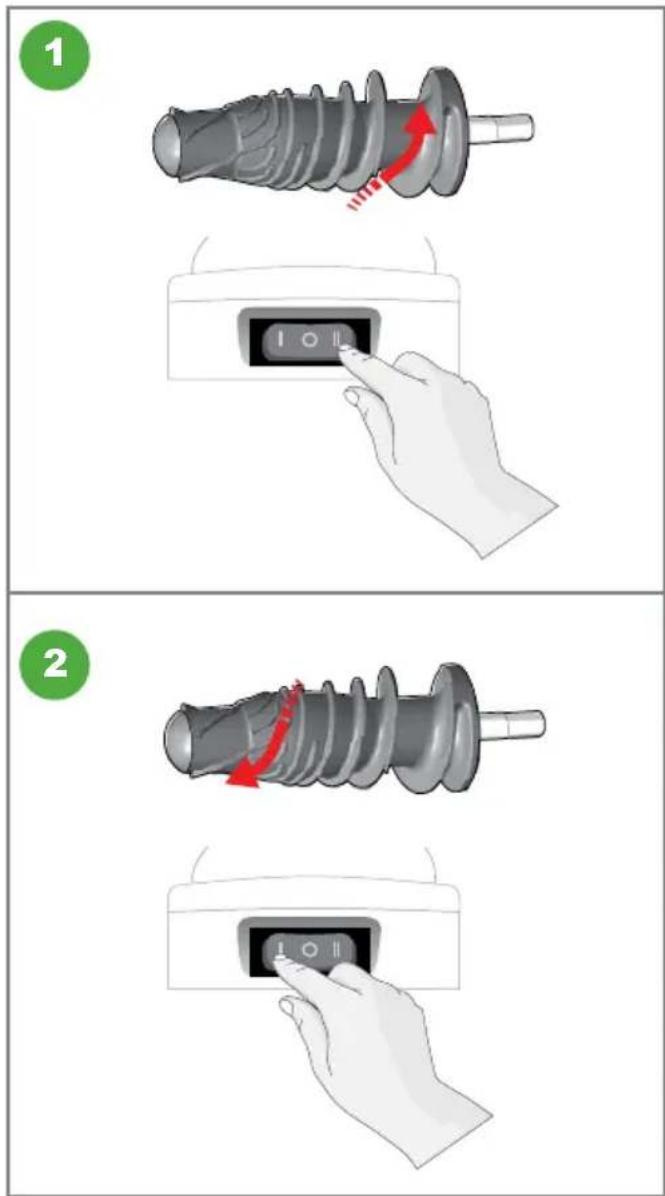 1

I O II

2

I O II