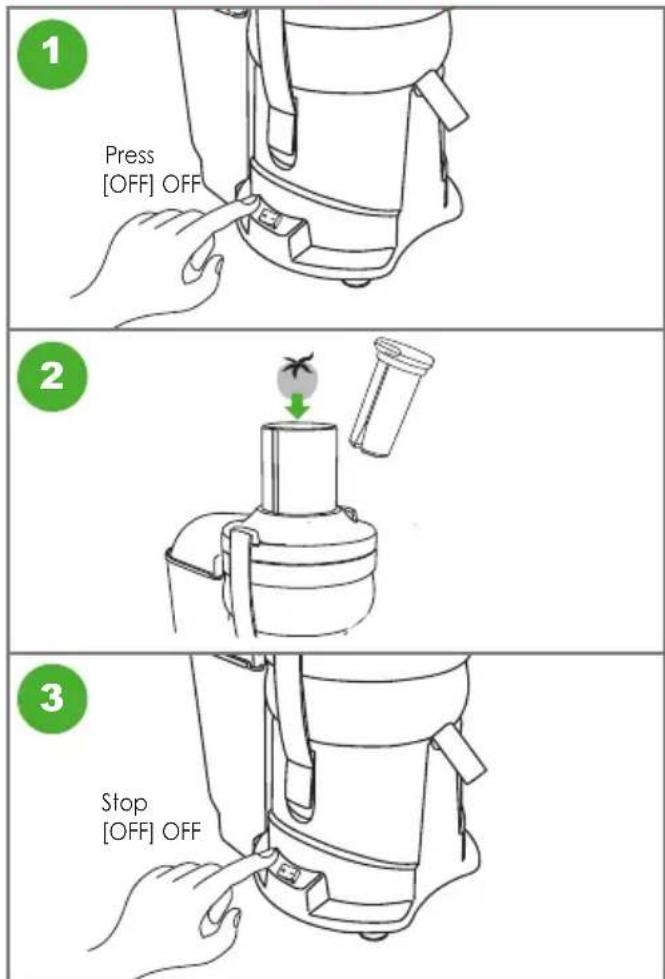 1

Press
[OFF] OFF

2

3

Stop
[OFF] OFF