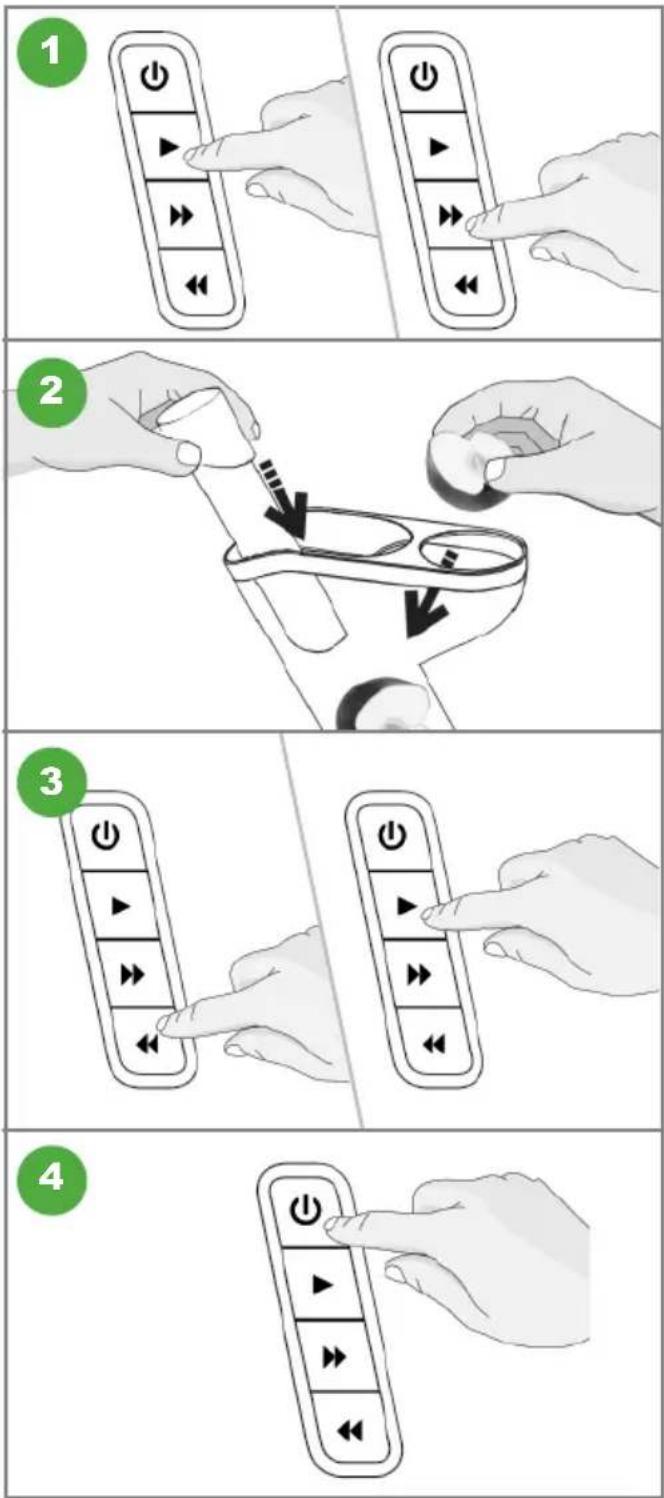 1

2

3

4