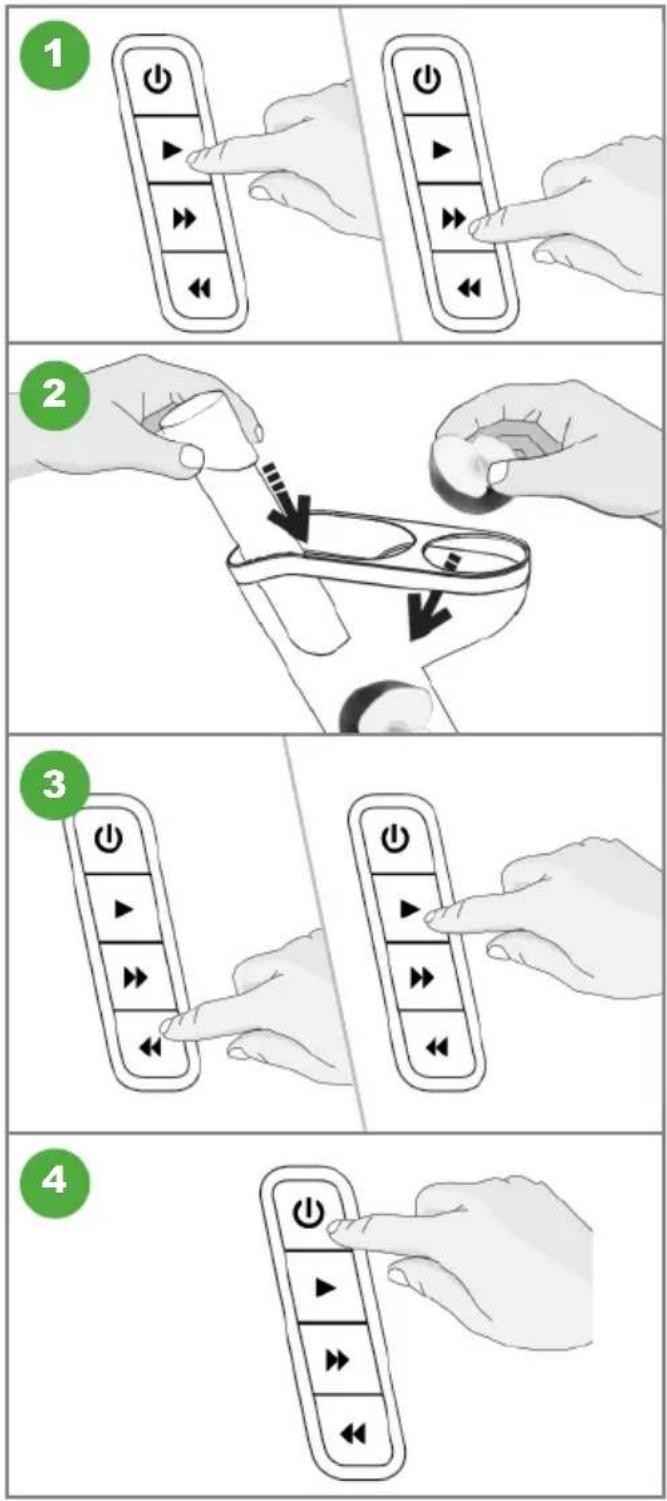 1

2

3

4