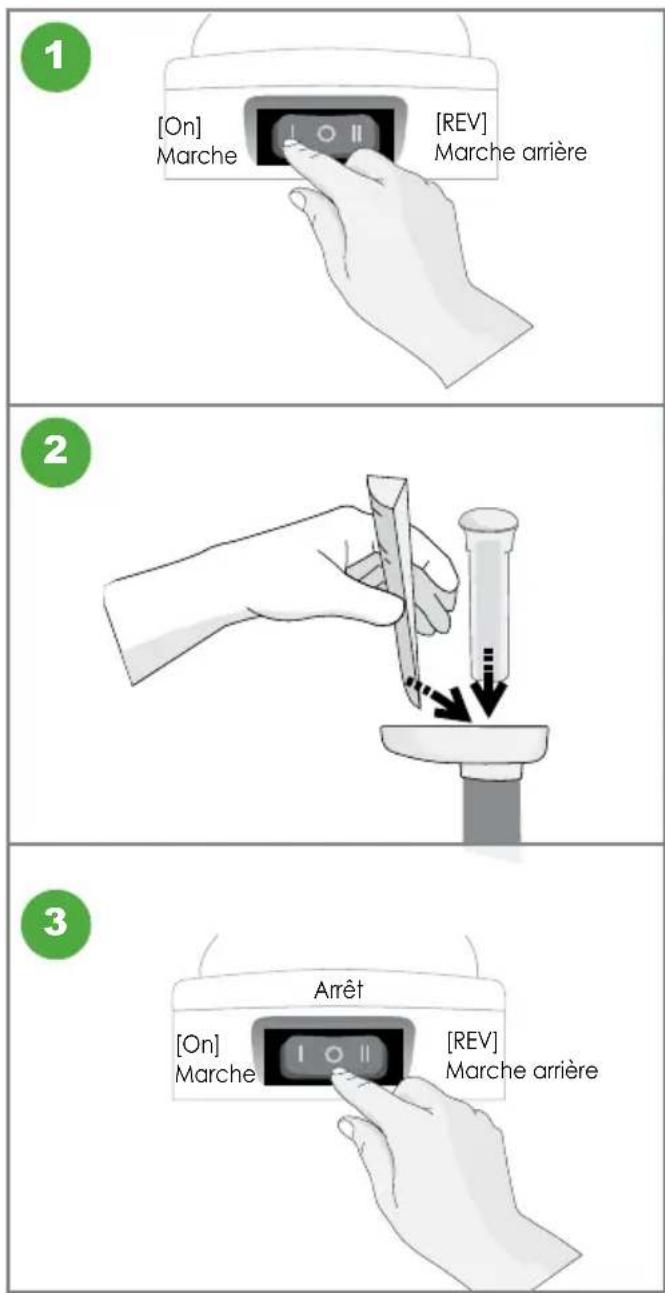 1

[On]
Marche

I O II

[REV]
Marche arrière

2

3

Arrêt

[On]
Marche

I O II

[REV]
Marche arrière