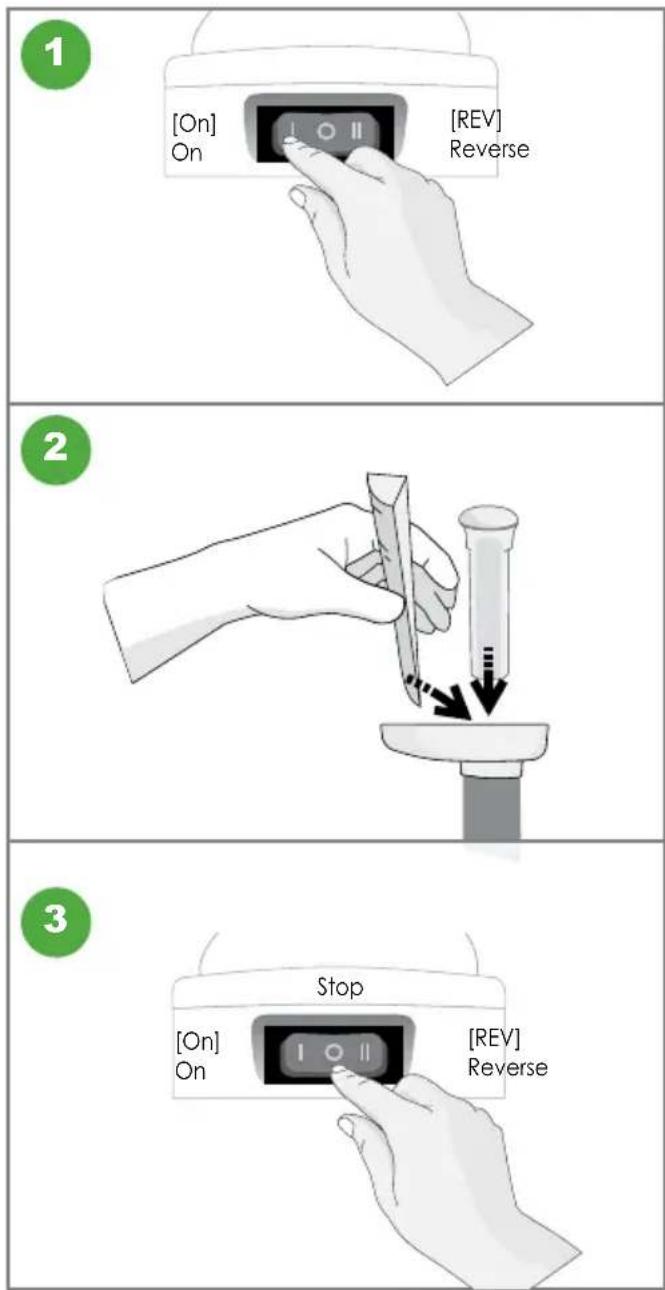 1

[On]
On

I O II

[REV]
Reverse

2

3

Stop

[On]
On

I O II

[REV]
Reverse