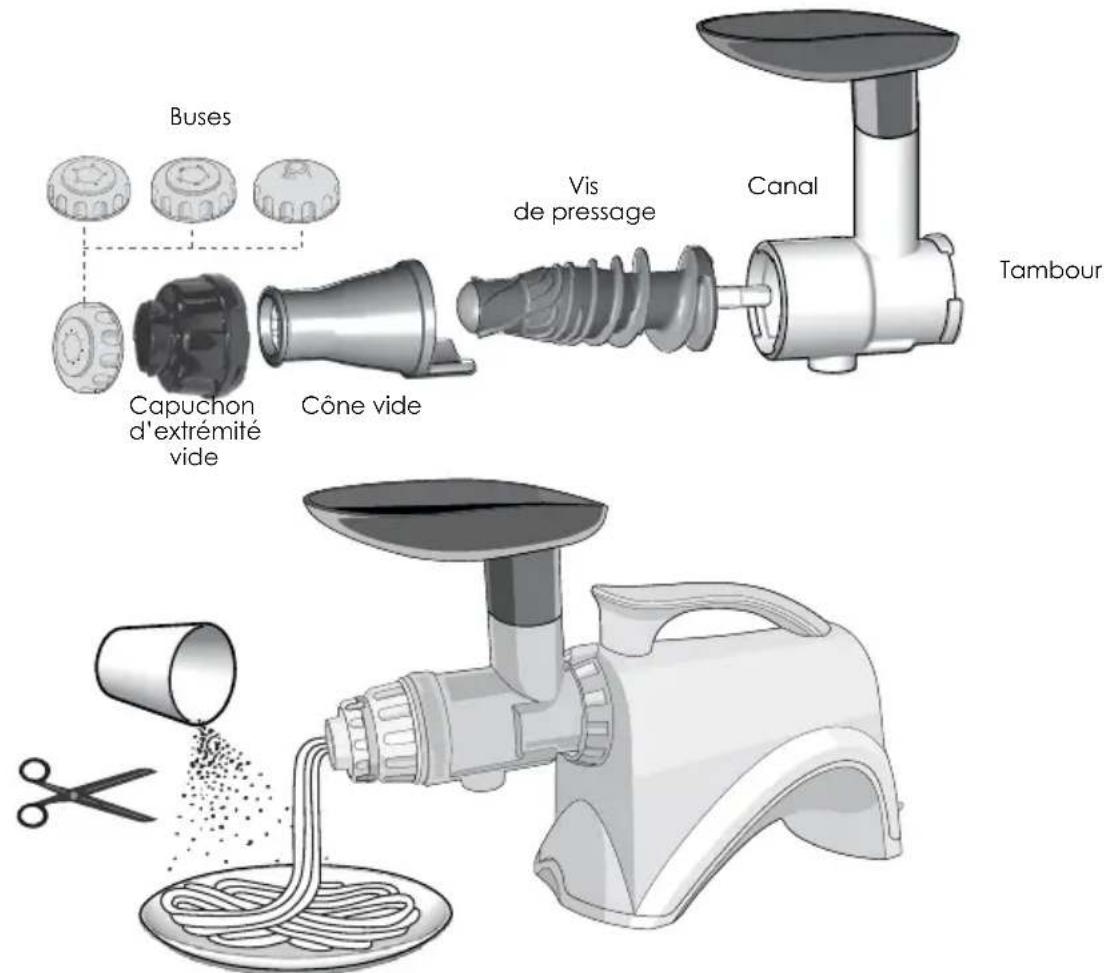 Buses

Vis de pressage

Canal

Tambour

Capuchon d'extrémité vide

Cône vide