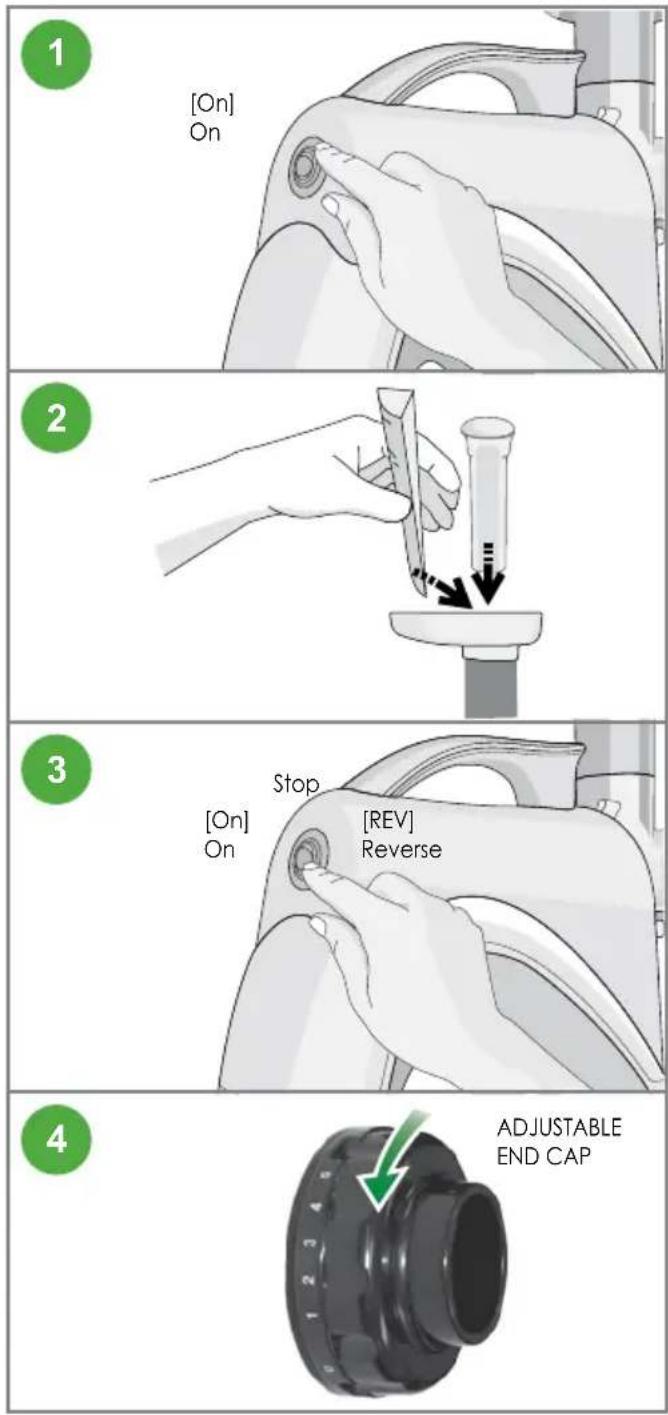 1

[On]
On

2

3

Stop
[On]
On
[REV]
Reverse

4

ADJUSTABLE
END CAP

0 1 2 3 4 5