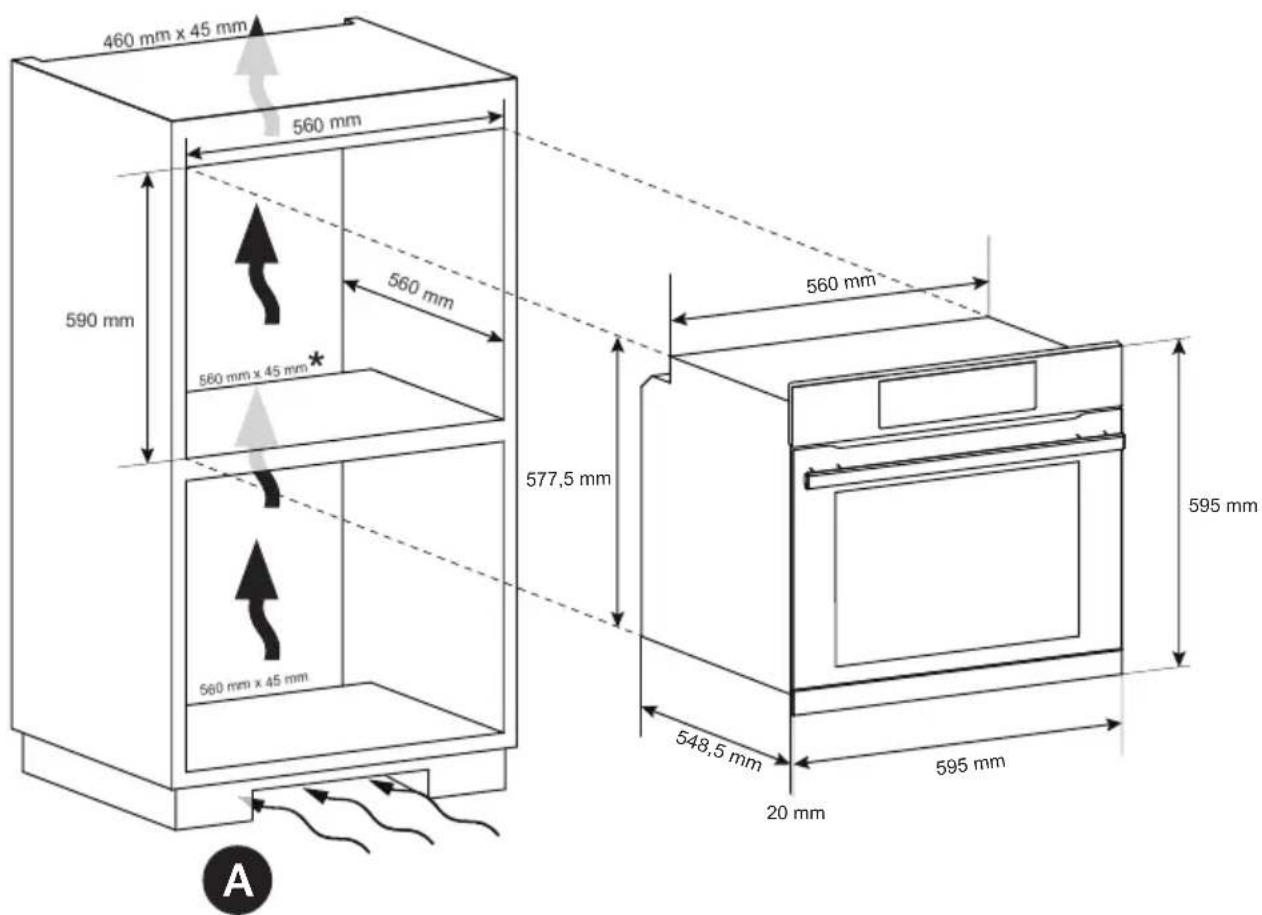 460 mm x 45 mm
560 mm
590 mm
560 mm
560 mm x 45 mm *
560 mm x 45 mm
A
560 mm
577,5 mm
595 mm
548,5 mm
595 mm
20 mm