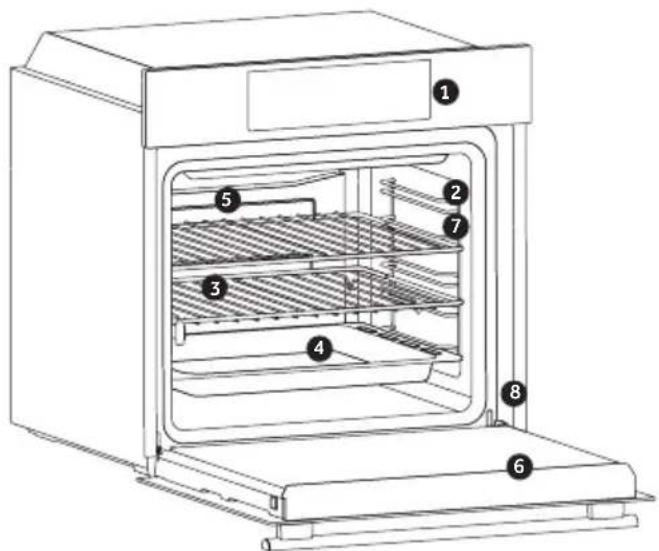 1
5
2
7
3
4
8
6