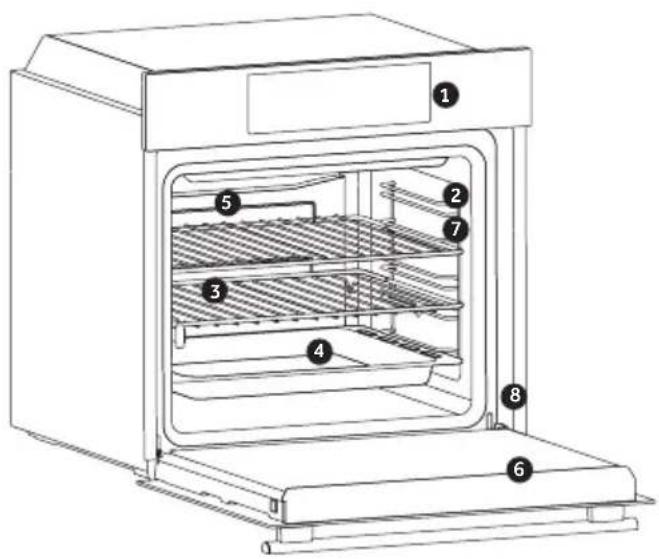 1
5
2
7
3
4
8
6