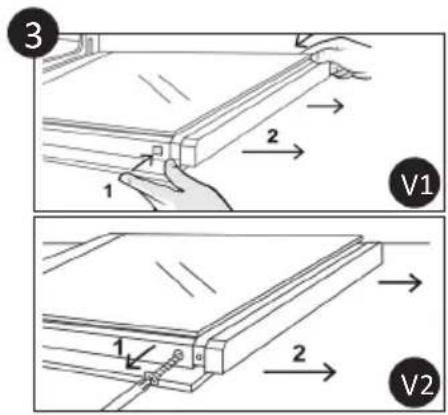 3

2

1

V1

1

2

V2