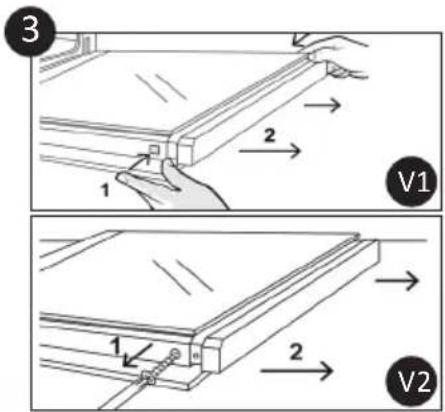 3

2

1

V1

1

2

V2