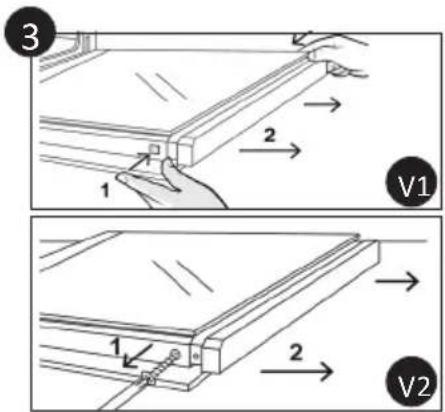 3

2

1

V1

1

2

V2