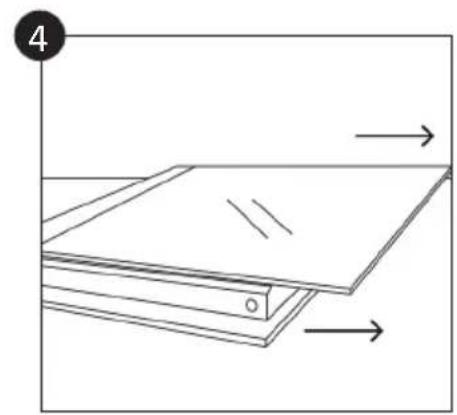 4