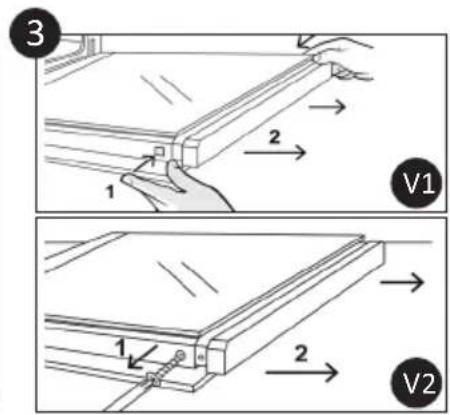 3

2

1

V1

1

2

V2