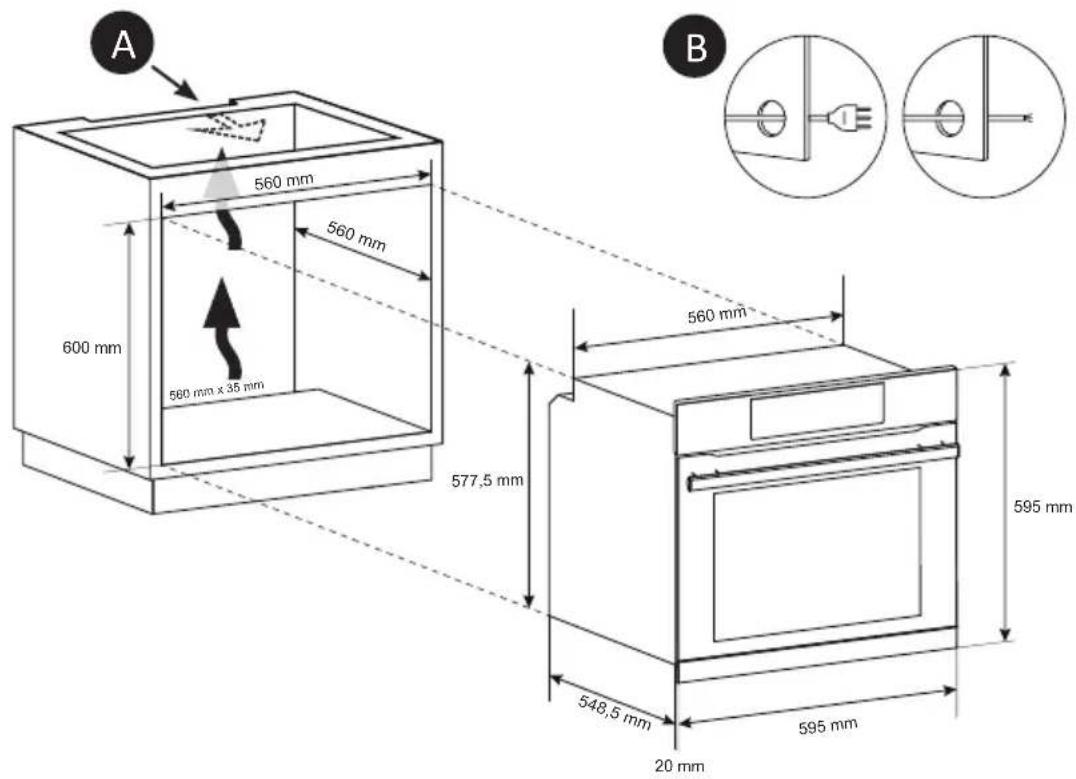 A

B

560 mm

560 mm

600 mm

560 mm x 35 mm

560 mm

577,5 mm

595 mm

548,5 mm

595 mm

20 mm