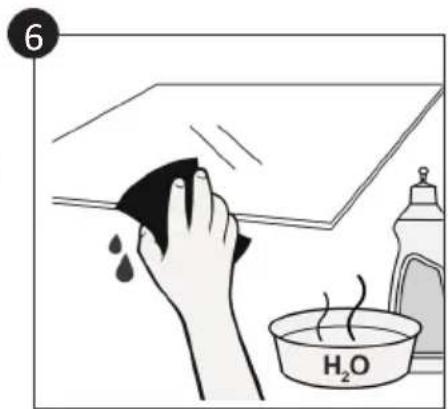 6

$H_2O$