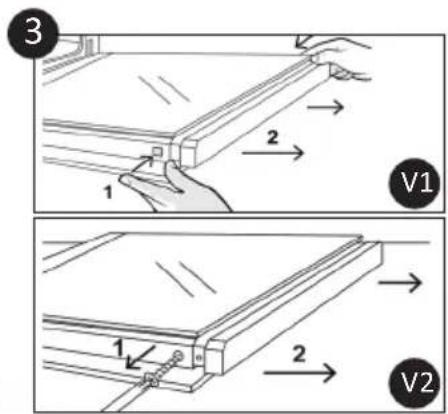 3

2

1

V1

1

2

V2