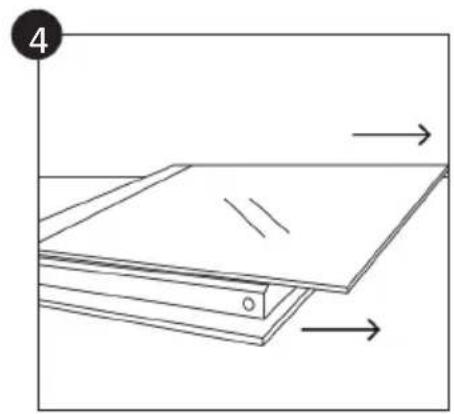 4