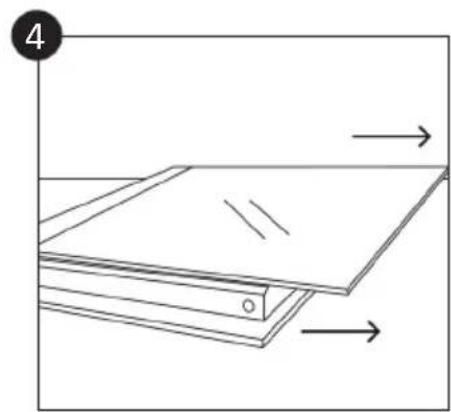 4