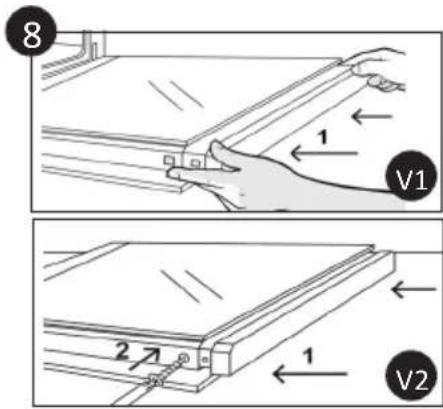 8

1

V1

2

1

V2