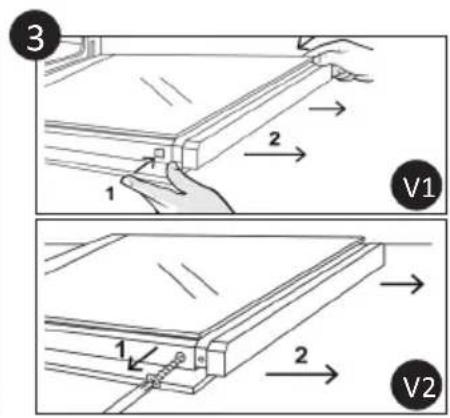 3

2

1

V1

1

2

V2