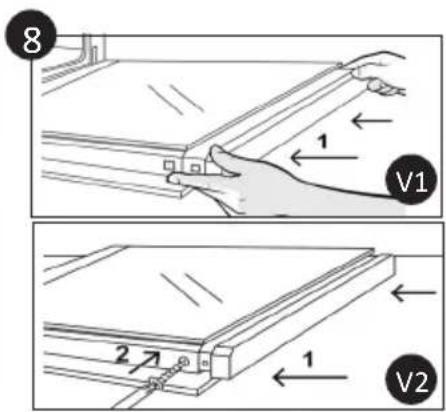 8

1

V1

2

1

V2