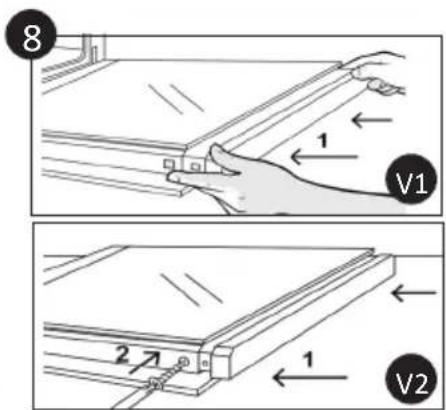 8

1

V1

2

1

V2