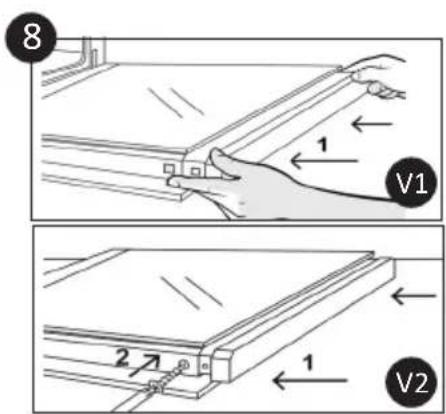 8

1

V1

2

1

V2