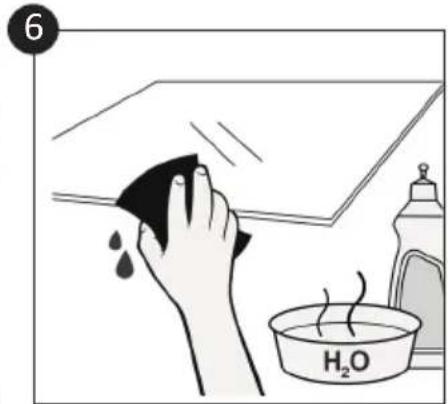 6

$H_2O$