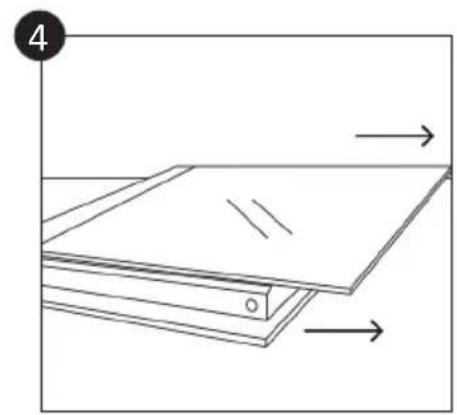 4