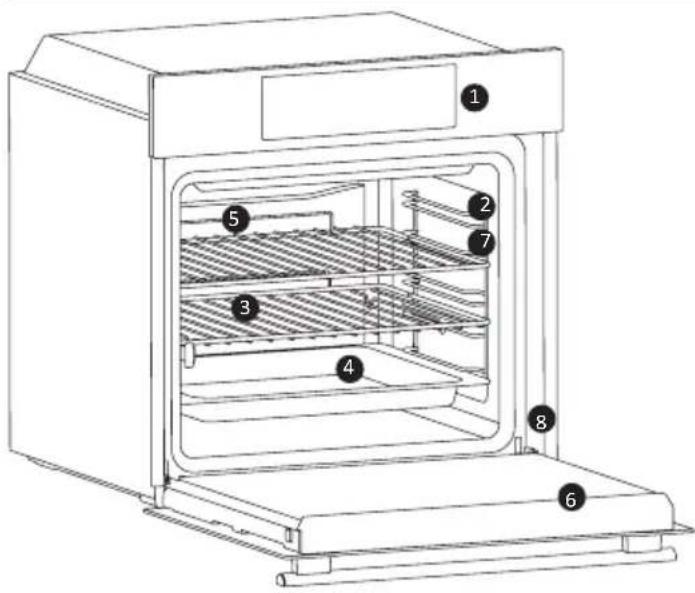 1
2
5
7
3
4
8
6