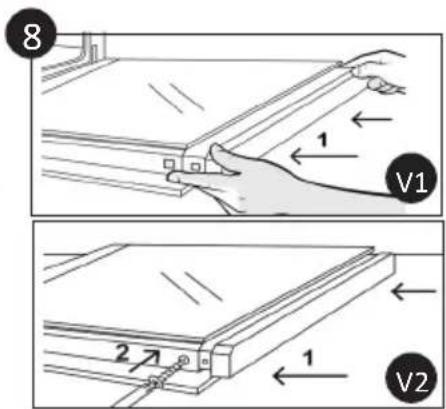 8

1

V1

2

1

V2