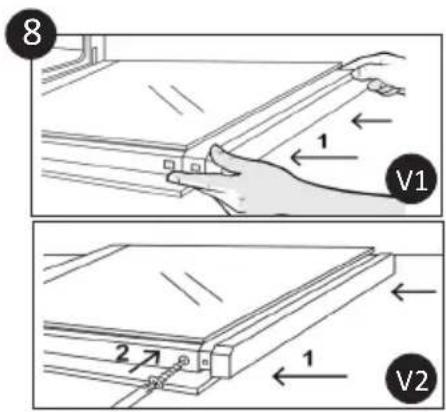 8

1

V1

2

1

V2