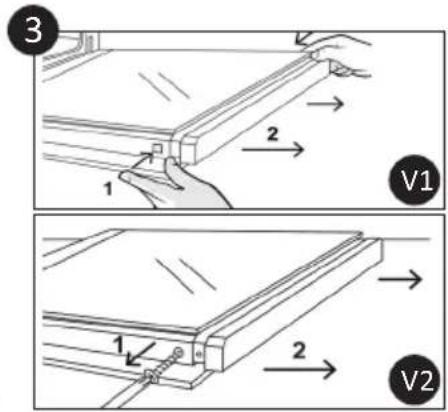 3

2

1

V1

1

2

V2