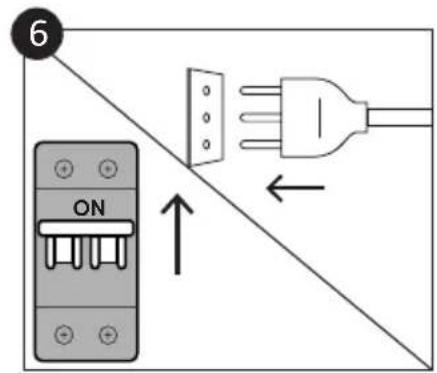 6

ON