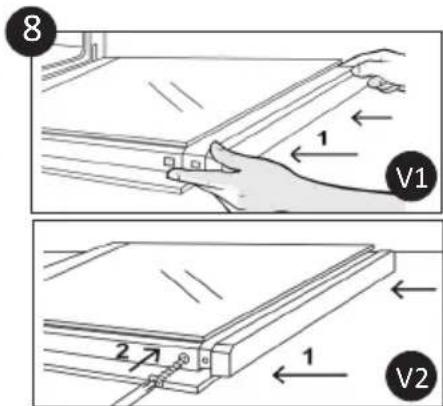 8

1

V1

2

1

V2